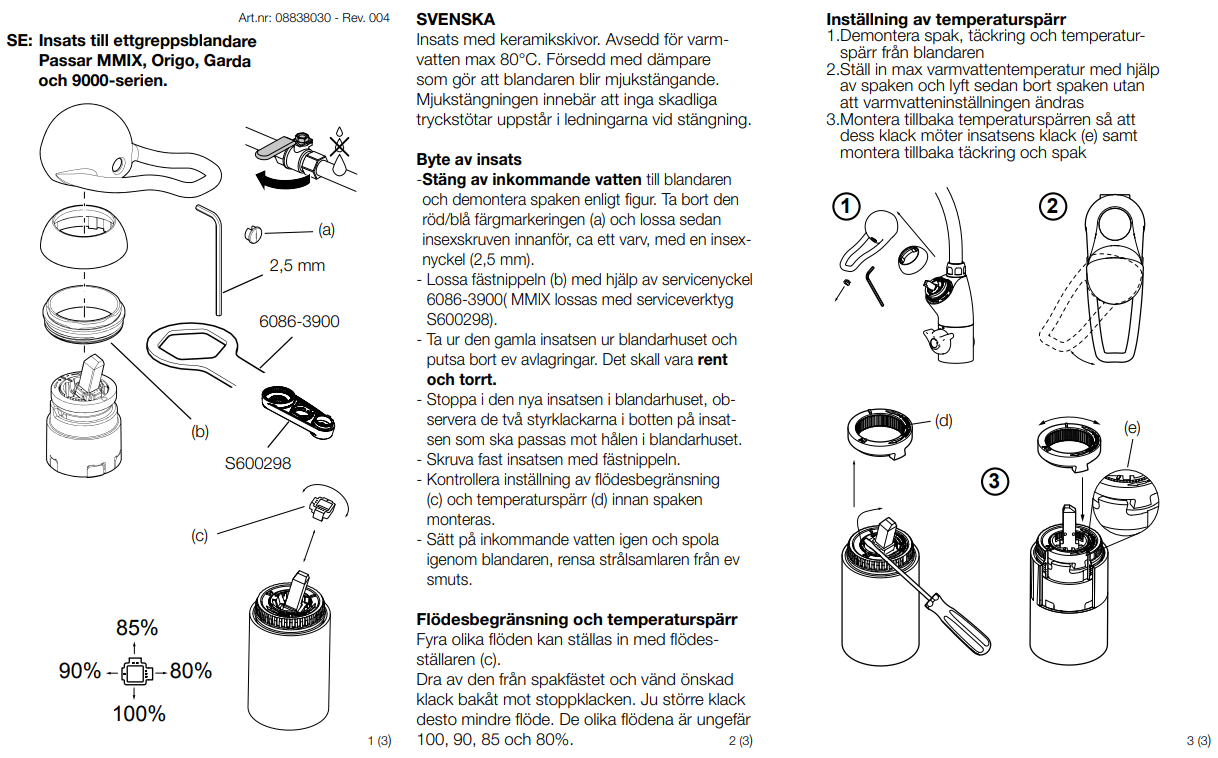 Art.nr: 08838030 - Rev. 004

SE: Insats till ettgreppsblandare Passar MMIX, Origo, Garda och 9000-serien.

(a)

2,5 mm

6086-3900

(b)

S600298

(c)

85%

90%

80%

100%

1 (3)

SVENSKA
Insats med keramikskivor. Avsedd för varmvatten max 80°C. Försedd med dämpare som gör att blandaren blir mjukstängande. Mjukstängningen innebär att inga skadliga tryckstötar uppstår i ledningarna vid stängning.

Byte av insats
-Stäng av inkommande vatten till blandaren och demontera spaken enligt figur. Ta bort den röd/blå färgmarkeringen (a) och lossa sedan insexskruven innanför, ca ett varv, med en insexnyckel (2,5 mm).
- Lossa fästnippeln (b) med hjälp av servicenyckel 6086-3900( MMIX lossas med serviceverktyg S600298).
- Ta ur den gamla insatsen ur blandarhuset och putsa bort ev avlagringar. Det skall vara rent och torrt.
- Stoppa i den nya insatsen i blandarhuset, observera de två styrklackarna i botten på insatsen som ska passas mot hålen i blandarhuset.
- Skruva fast insatsen med fästnippeln.
- Kontrollera inställning av flödesbegränsning (c) och temperaturspärr (d) innan spaken monteras.
- Sätt på inkommande vatten igen och spola igenom blandaren, rensa strålsamlaren från ev smuts.

Flödesbegränsning och temperaturspärr
Fyra olika flöden kan ställas in med flödesställaren (c).
Dra av den från spakfästet och vänd önskad klack bakåt mot stoppklacken. Ju större klack desto mindre flöde. De olika flödena är ungefär 100, 90, 85 och 80%.

2 (3)

Inställning av temperaturspärr
1.Demontera spak, täckring och temperaturspärr från blandaren
2.Ställ in max varmvattentemperatur med hjälp av spaken och lyft sedan bort spaken utan att varmvatteninställningen ändras
3.Montera tillbaka temperaturspärren så att dess klack möter insatsens klack (e) samt montera tillbaka täckring och spak

1

2

(d)

(e)

3

3 (3)