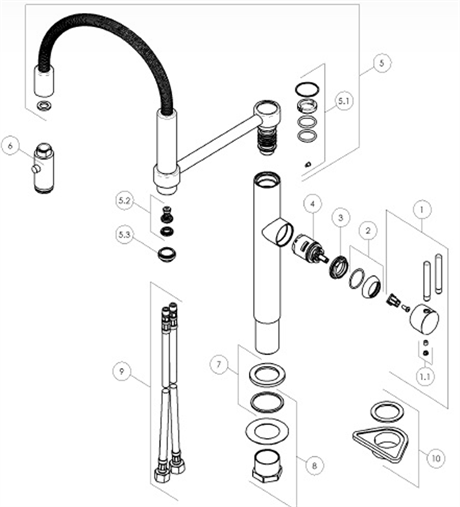 5
5.1
6
5.2
5.3
4
3
2
1
1.1
9
7
8
10