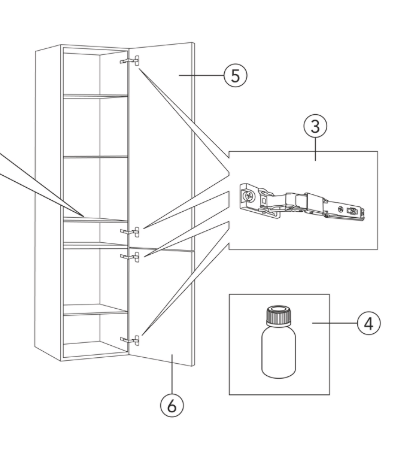 5

3

4

6